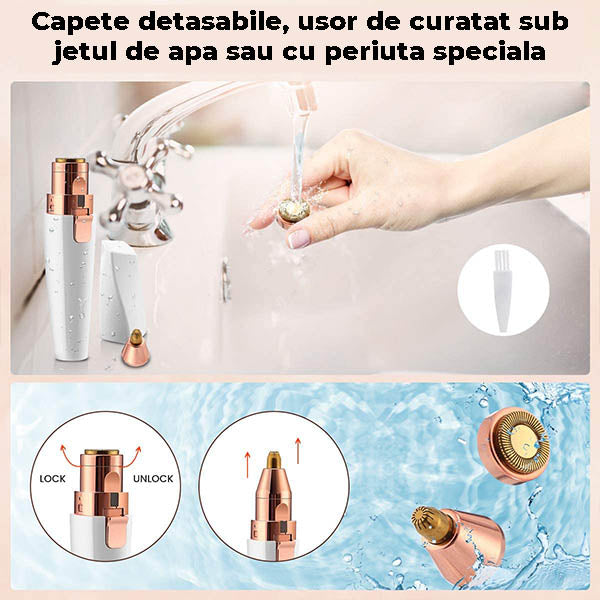 Capete detasabile, usor de curatat sub jetul de apa sau cu periuta speciala

LOCK

UNLOCK