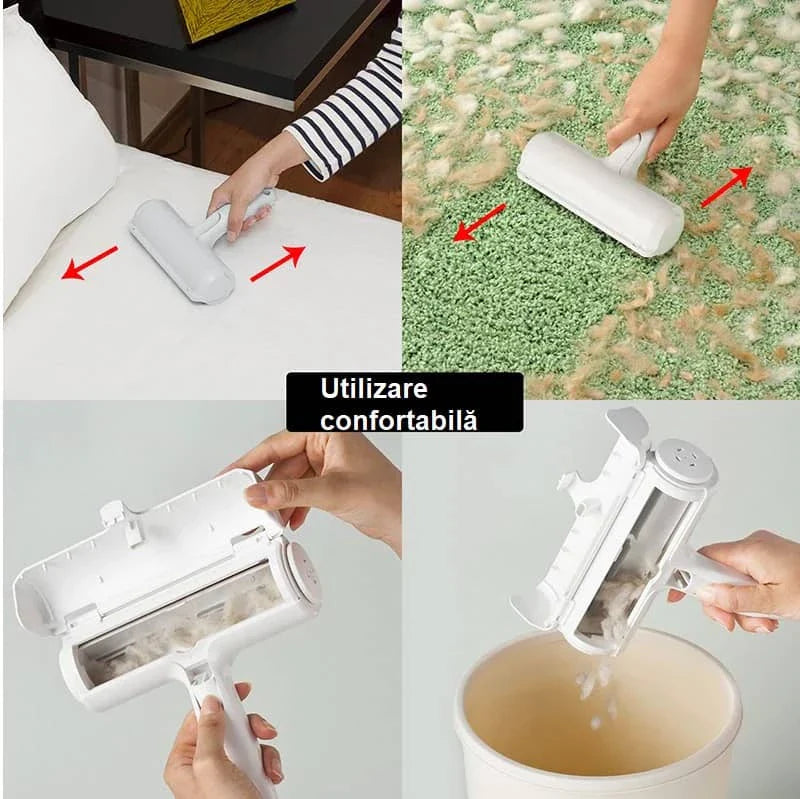 Utilizare confortabilă